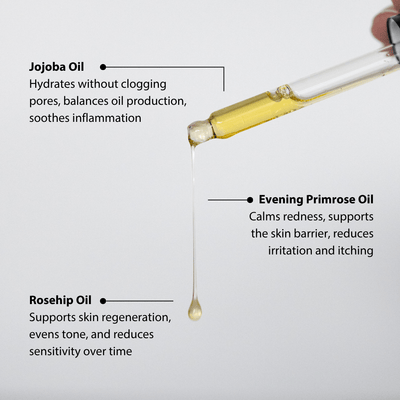 Jojoba Oil
Hydrates without clogging pores, balances oil production, soothes inflammation

Evening Primrose Oil
Calms redness, supports the skin barrier, reduces irritation and itching

Rosehip Oil
Supports skin regeneration, evens tone, and reduces sensitivity over time